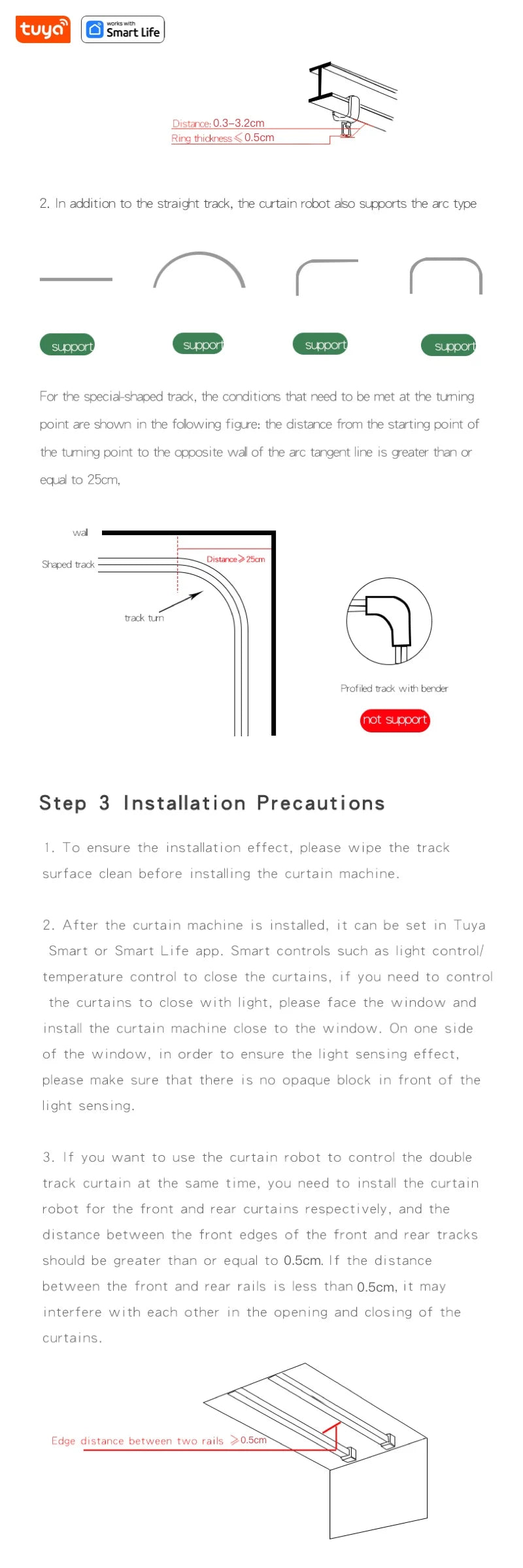 tuya

works with Smart Life

Distance: 0.3–3.2cm
Ring thickness ⩽ 0.5cm

2. In addition to the straight track, the curtain robot also supports the arc type

support

support

support

support

For the special-shaped track, the conditions that need to be met at the turning point are shown in the following figure: the distance from the starting point of the turning point to the opposite wall of the arc tangent line is greater than or equal to 25cm,

wall

Shaped track

Distance ⩾ 25cm

track turn

Profiled track with bender

not support

Step 3 Installation Precautions

1. To ensure the installation effect, please wipe the track surface clean before installing the curtain machine.

2. After the curtain machine is installed, it can be set in Tuya Smart or Smart Life app. Smart controls such as light control/ temperature control to close the curtains, if you need to control the curtains to close with light, please face the window and install the curtain machine close to the window. On one side of the window, in order to ensure the light sensing effect, please make sure that there is no opaque block in front of the light sensing.

3. If you want to use the curtain robot to control the double track curtain at the same time, you need to install the curtain robot for the front and rear curtains respectively, and the distance between the front edges of the front and rear tracks should be greater than or equal to 0.5cm. If the distance between the front and rear rails is less than 0.5cm, it may interfere with each other in the opening and closing of the curtains.

Edge distance between two rails ⩾ 0.5cm